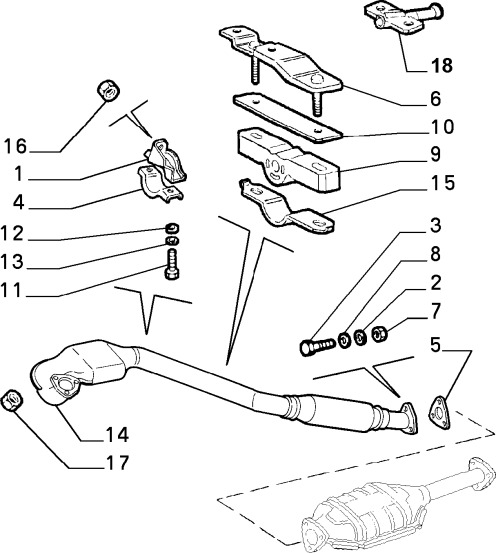 18
6
10
9
15
16
1
4
12
13
11
3
8
2
7
5
14
17