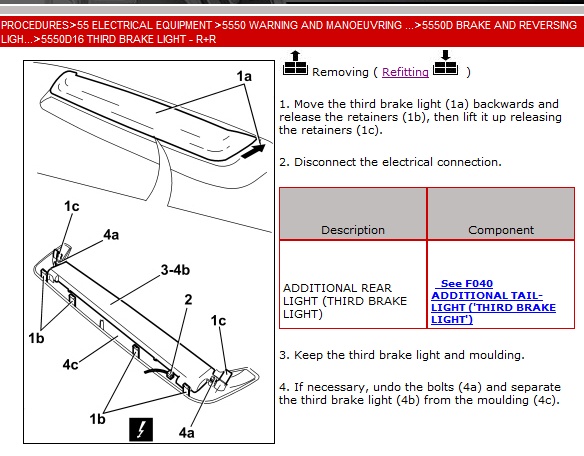 PROCEDURES>55 ELECTRICAL EQUIPMENT >5550 WARNING AND MANOEUVRING ...>5550D BRAKE AND REVERSING LIGH...>5550D16 THIRD BRAKE LIGHT - R+R

1a

1c

4a

3-4b

2

1c

1b

4c

1b

4a

Removing ( Refitting )

1. Move the third brake light (1a) backwards and release the retainers (1b), then lift it up releasing the retainers (1c).

2. Disconnect the electrical connection.

| Description | Component |
|---|---|
| ADDITIONAL REAR LIGHT (THIRD BRAKE LIGHT) | See F040 ADDITIONAL TAIL-LIGHT ('THIRD BRAKE LIGHT') |

3. Keep the third brake light and moulding.

4. If necessary, undo the bolts (4a) and separate the third brake light (4b) from the moulding (4c).