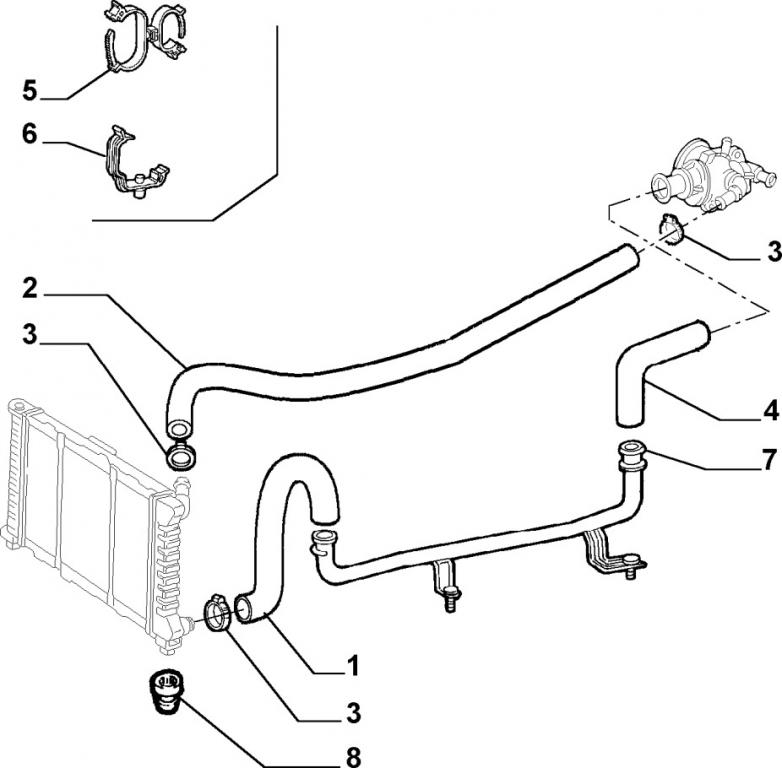 5
6
3
2
3
4
7
1
3
8