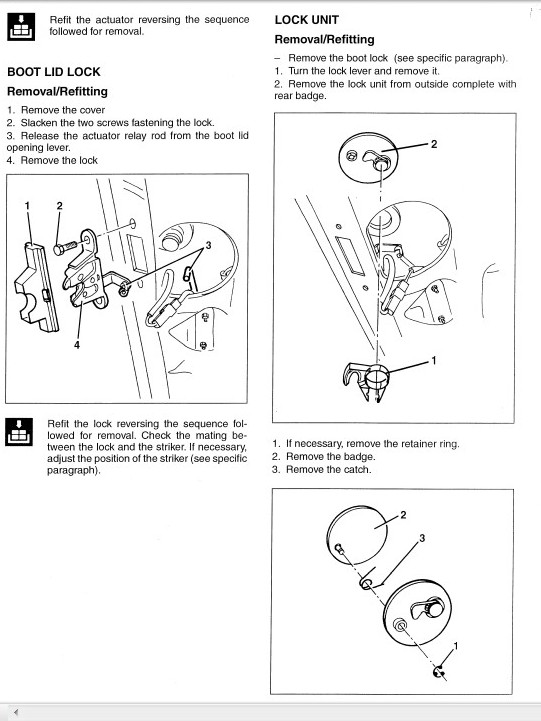 Refit the actuator reversing the sequence followed for removal.

BOOT LID LOCK

Removal/Refitting

1. Remove the cover
2. Slacken the two screws fastening the lock.
3. Release the actuator relay rod from the boot lid opening lever.
4. Remove the lock

1 2 3 4

Refit the lock reversing the sequence followed for removal. Check the mating between the lock and the striker. If necessary, adjust the position of the striker (see specific paragraph).

LOCK UNIT

Removal/Refitting

– Remove the boot lock (see specific paragraph).
1. Turn the lock lever and remove it.
2. Remove the lock unit from outside complete with rear badge.

2 1

1. If necessary, remove the retainer ring.
2. Remove the badge.
3. Remove the catch.

2 3 1