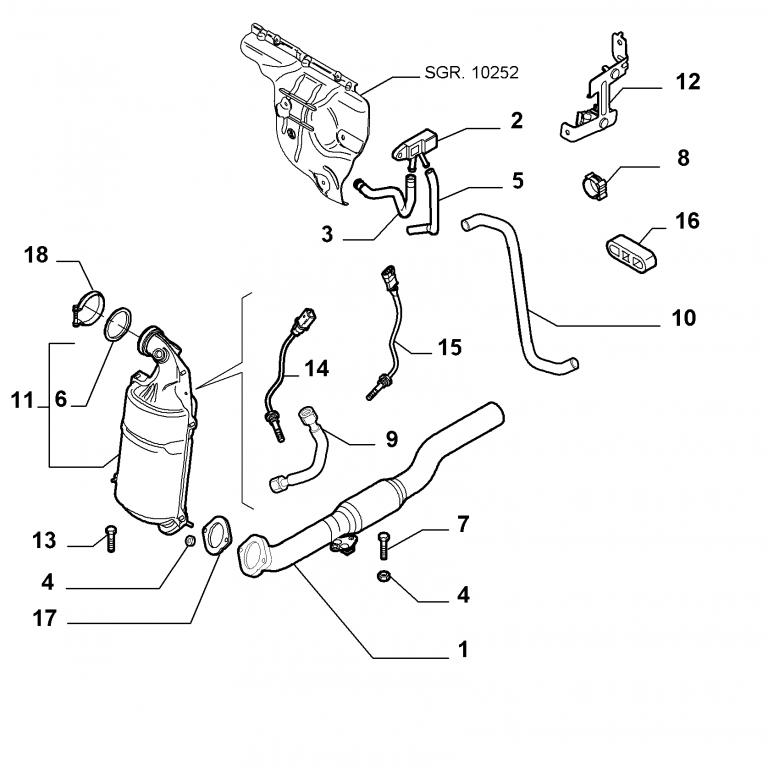 SGR. 10252
12
2
8
5
3
16
18
10
15
14
11
6
9
7
13
4
4
17
1