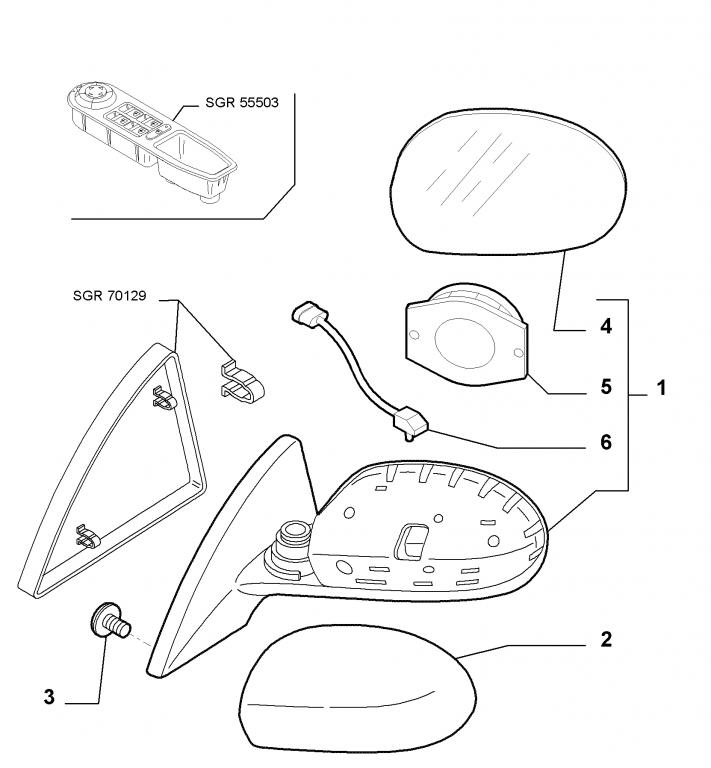 SGR 55503

SGR 70129

4

5

1

6

2

3