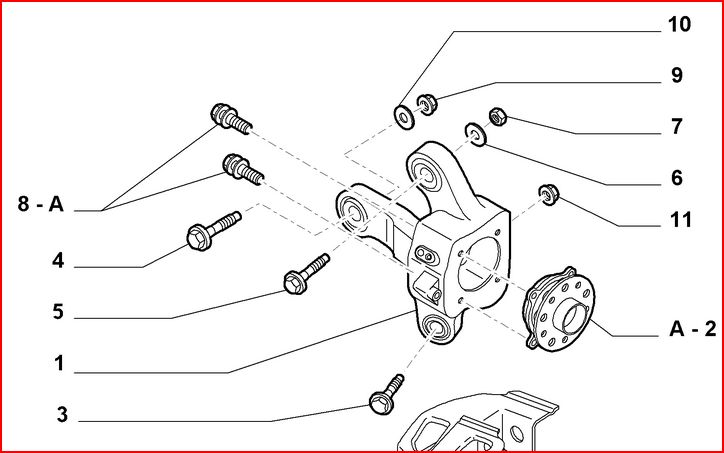 10
9
7
6
11
A - 2
8 - A
4
5
1
3