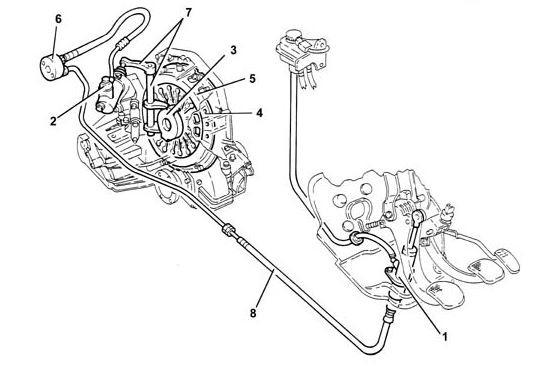 6
7
3
5
4
2
8
1