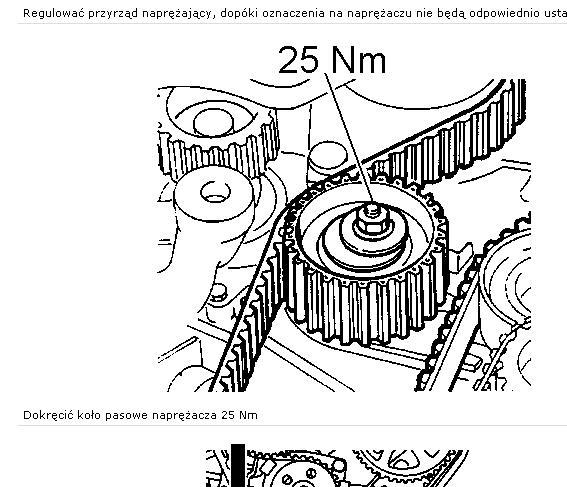 Regulować przyrząd naprężający, dopóki oznaczenia na naprężaczu nie będą odpowiednio usta

25 Nm

Dokręcić koło pasowe naprężacza 25 Nm