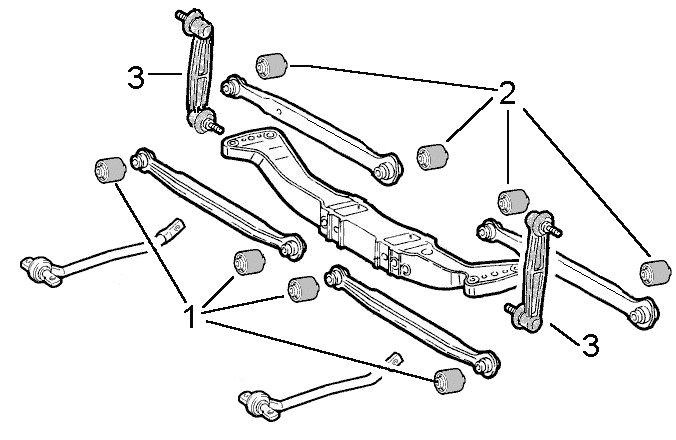 3
2
1
3