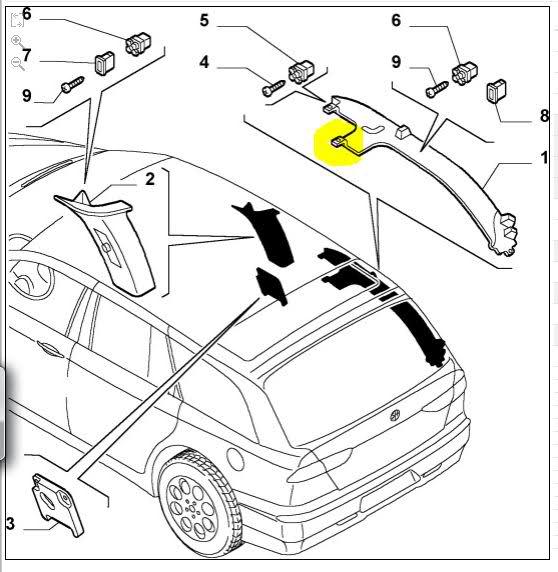 6
7
9
5
4
6
9
8
1
2
3