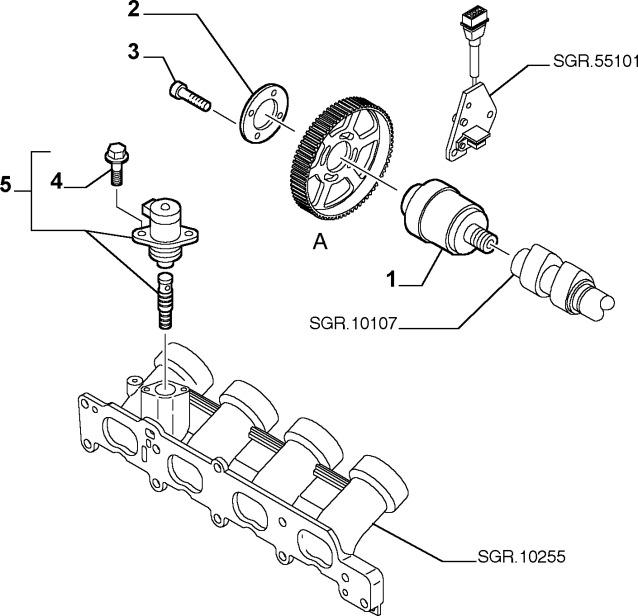 2
3
SGR.55101
5
4
A
1
SGR.10107
SGR.10255