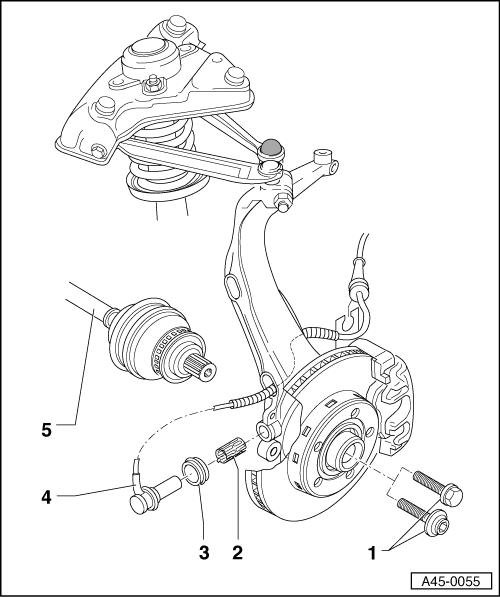 5
4
3
2
1
A45-0055