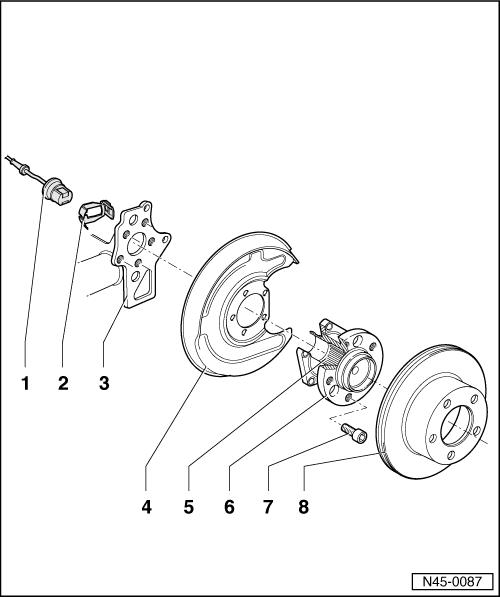 1 2 3

4 5 6 7 8

N45-0087