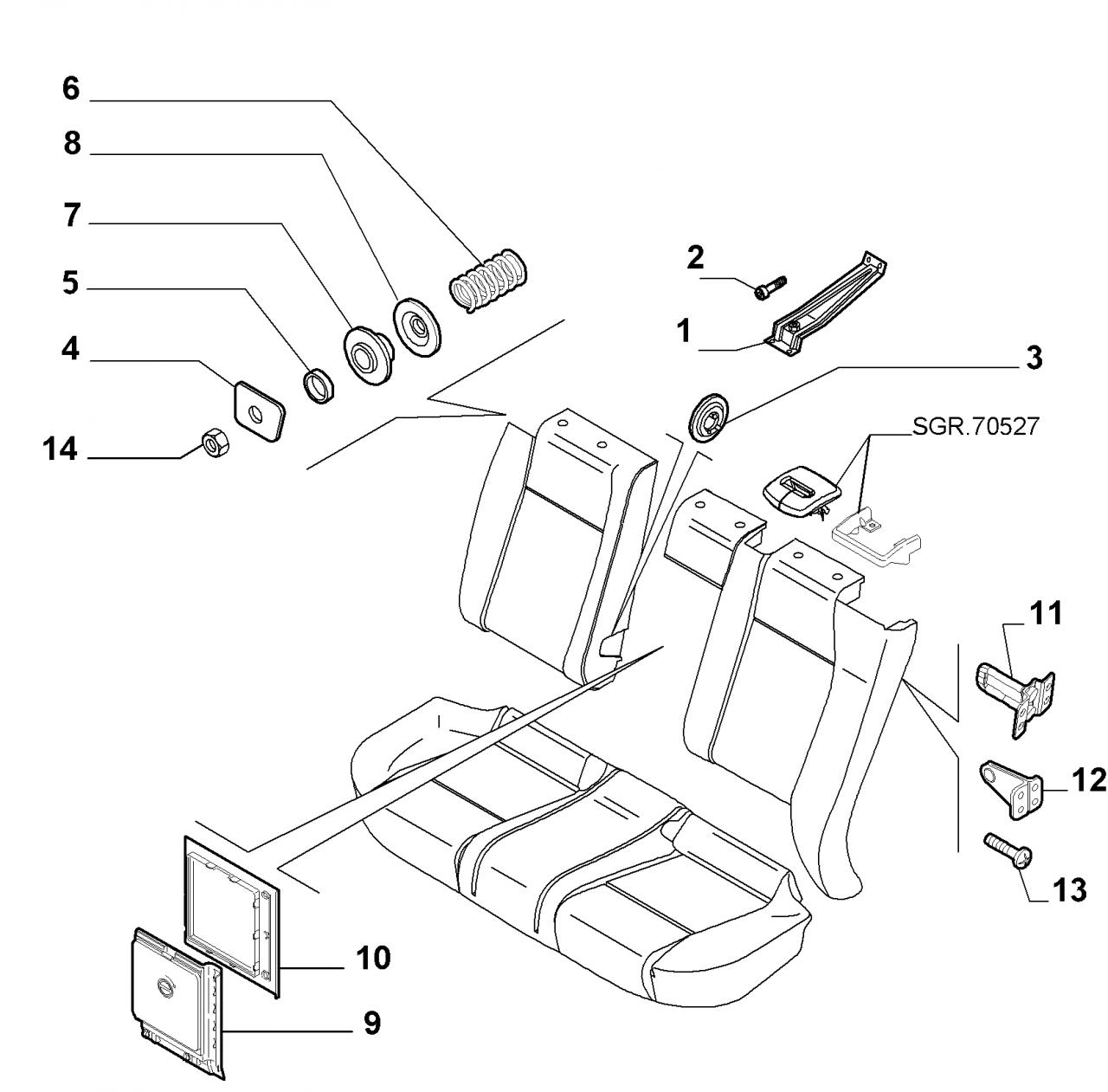 6
8
7
5
4
14
2
1
3
SGR.70527
11
12
13
10
9