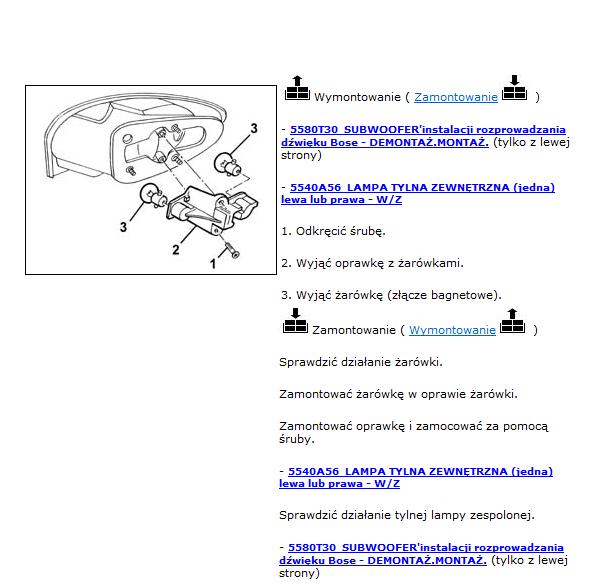 3

3

2

1

Wymontowanie ( Zamontowanie )

- 5580T30 SUBWOOFER'instalacji rozprowadzania dźwięku Bose - DEMONTAŻ.MONTAŻ. (tylko z lewej strony)

- 5540A56 LAMPA TYLNA ZEWNĘTRZNA (jedna) lewa lub prawa - W/Z

1. Odkręcić śrubę.

2. Wyjąć oprawkę z żarówkami.

3. Wyjąć żarówkę (złącze bagnetowe).

Zamontowanie ( Wymontowanie )

Sprawdzić działanie żarówki.

Zamontować żarówkę w oprawie żarówki.

Zamontować oprawkę i zamocować za pomocą śruby.

- 5540A56 LAMPA TYLNA ZEWNĘTRZNA (jedna) lewa lub prawa - W/Z

Sprawdzić działanie tylnej lampy zespolonej.

- 5580T30 SUBWOOFER'instalacji rozprowadzania dźwięku Bose - DEMONTAŻ.MONTAŻ. (tylko z lewej strony)