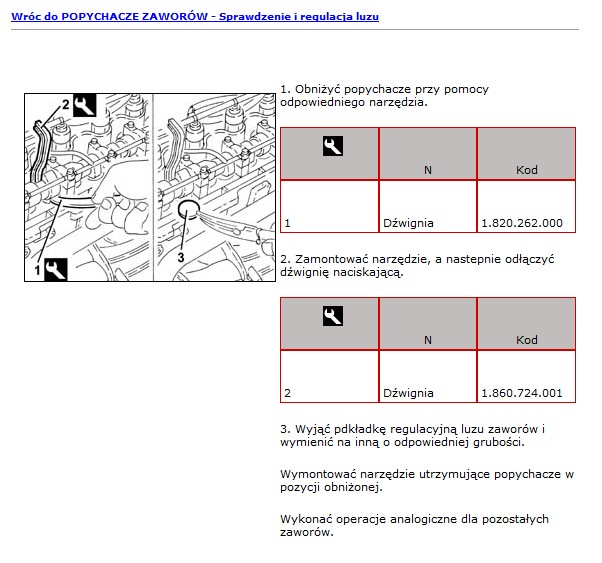 Wróc do POPYCHACZE ZAWORÓW - Sprawdzenie i regulacja luzu

2

1

3

1. Obniżyć popychacze przy pomocy odpowiedniego narzędzia.

| | N | Kod |
|---|---|---|
| 1 | Dźwignia | 1.820.262.000 |

2. Zamontować narzędzie, a nastepnie odłączyć dźwignię naciskającą.

| | N | Kod |
|---|---|---|
| 2 | Dźwignia | 1.860.724.001 |

3. Wyjąć pdkładkę regulacyjną luzu zaworów i wymienić na inną o odpowiedniej grubości.

Wymontować narzędzie utrzymujące popychacze w pozycji obniżonej.

Wykonać operacje analogiczne dla pozostałych zaworów.