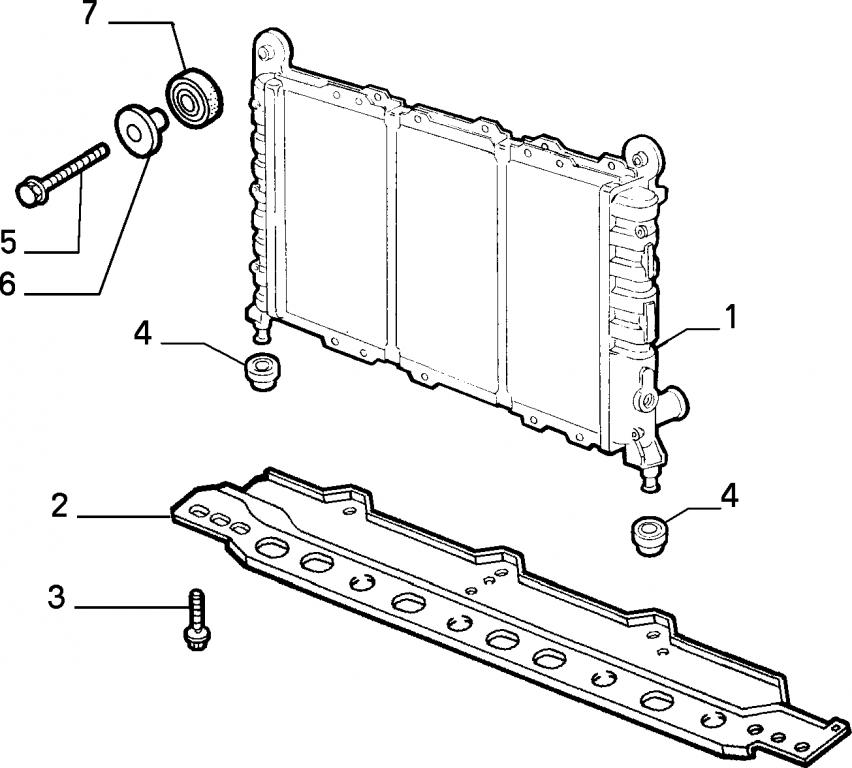 7
5
6
4
1
2
4
3