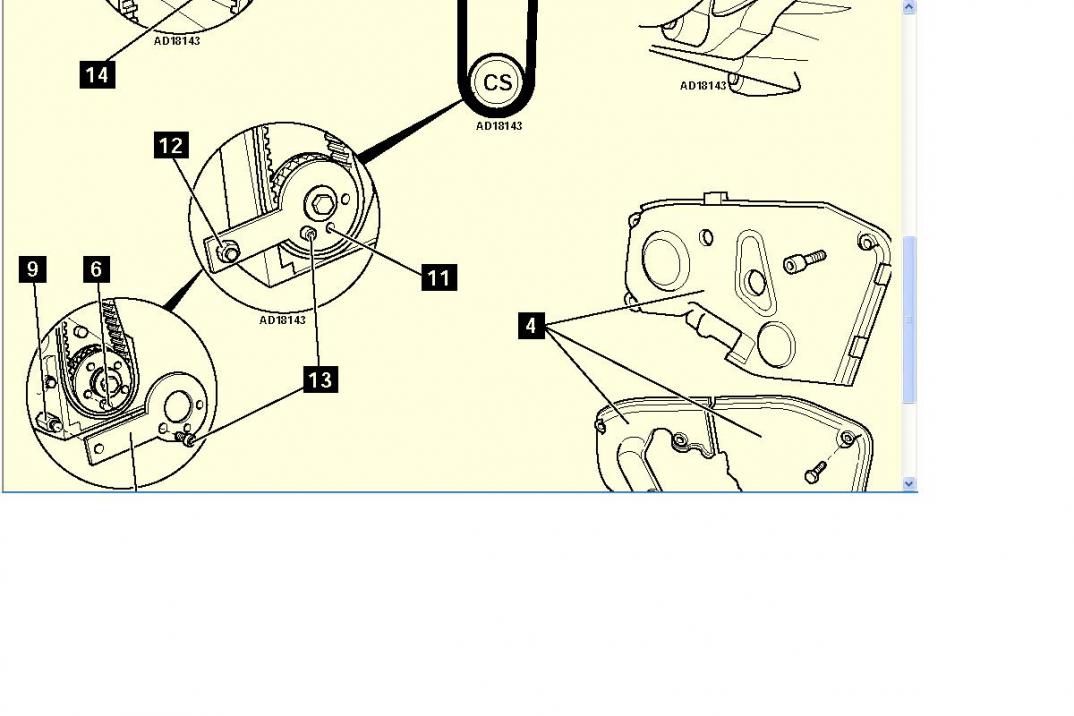 AD18143
14
CS
AD18143
AD18143
12
11
AD18143
9
6
13
4