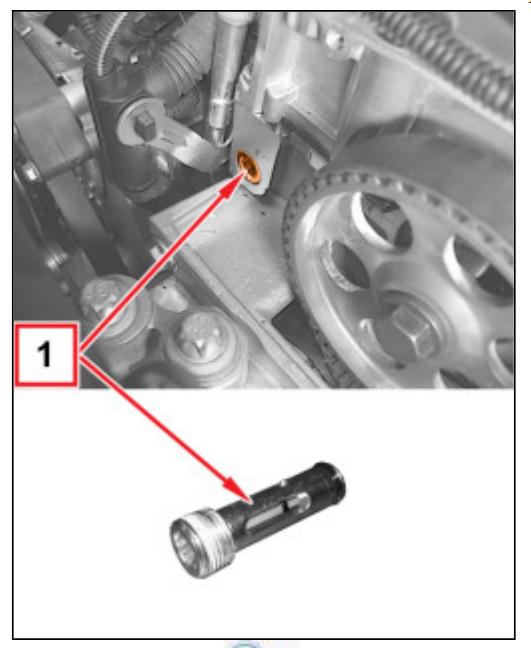 1