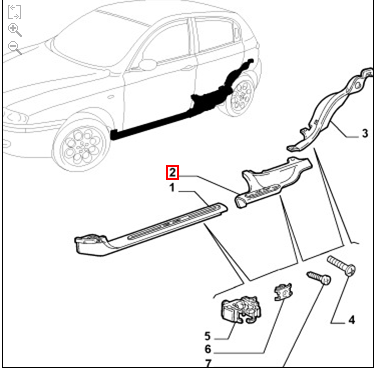 3
2
1
4
5
6
7