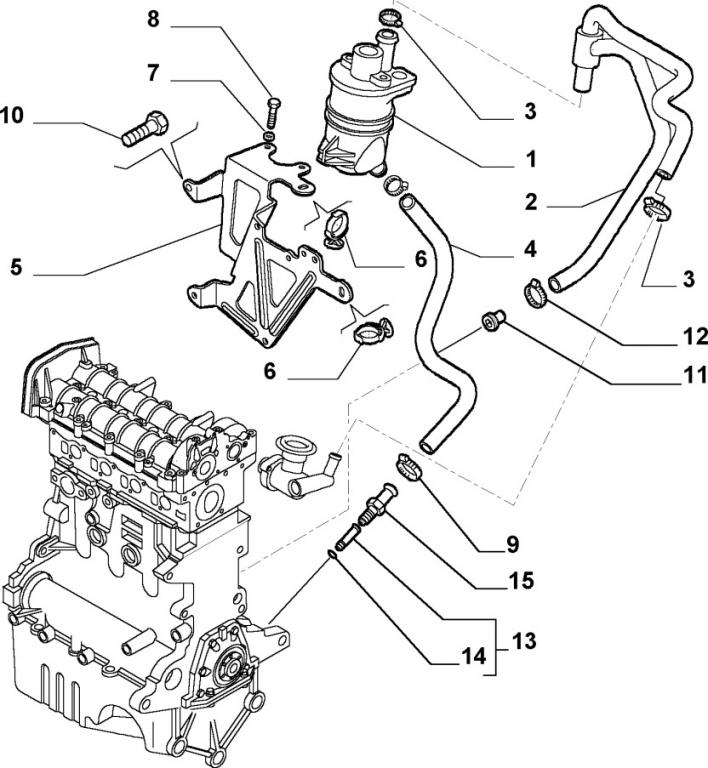 8
7
10
3
1
2
5
6
4
3
12
6
11
9
15
13
14