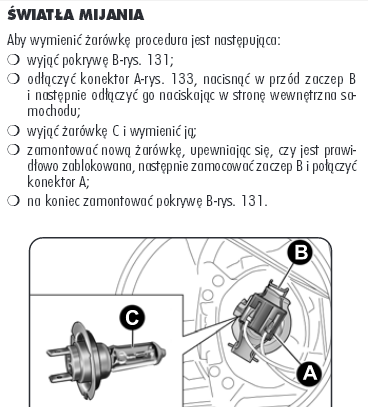 ŚWIATŁA MIJANIA

Aby wymienić żarówkę procedura jest następująca:

❍ wyjąć pokrywę B-rys. 131;

❍ odłączyć konektor A-rys. 133, nacisnąć w przód zaczep B i następnie odłączyć go naciskając w stronę wewnętrzna samochodu;

❍ wyjąć żarówkę C i wymienić ją;

❍ zamontować nową żarówkę, upewniając się, czy jest prawidłowo zablokowana, następnie zamocować zaczep B i połączyć konektor A;

❍ na koniec zamontować pokrywę B-rys. 131.

B

C

A