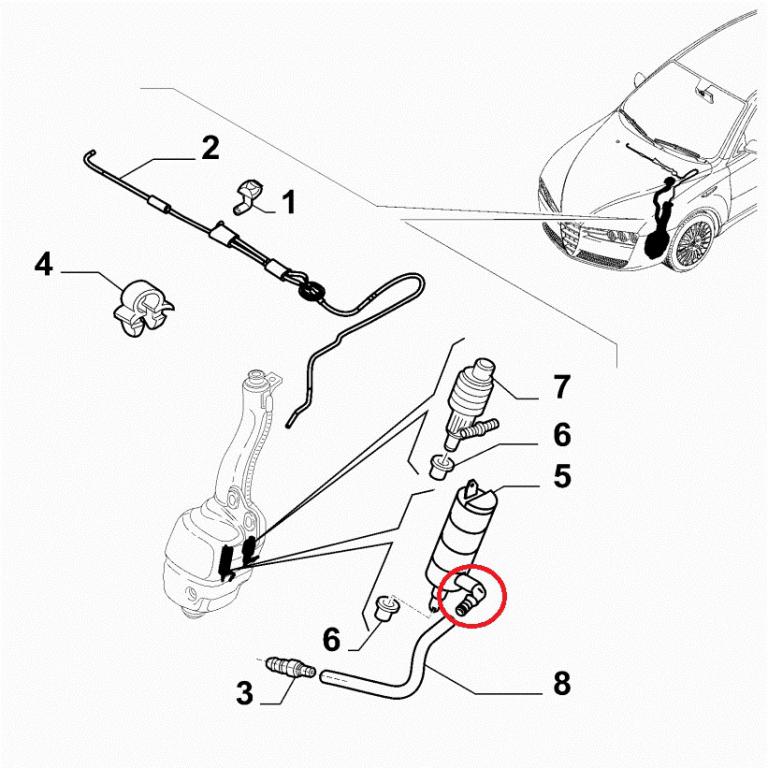 2
1
4
7
6
5
6
3
8