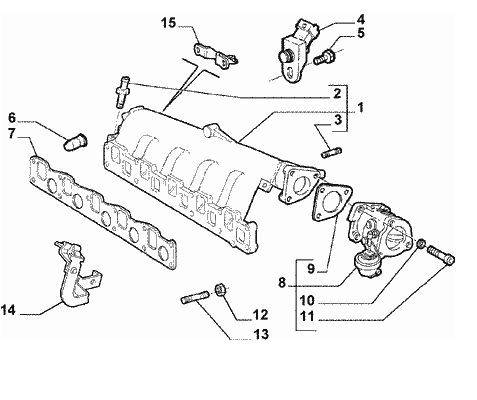 15
4
5
2
1
3
6
7
9
8
10
11
12
13
14