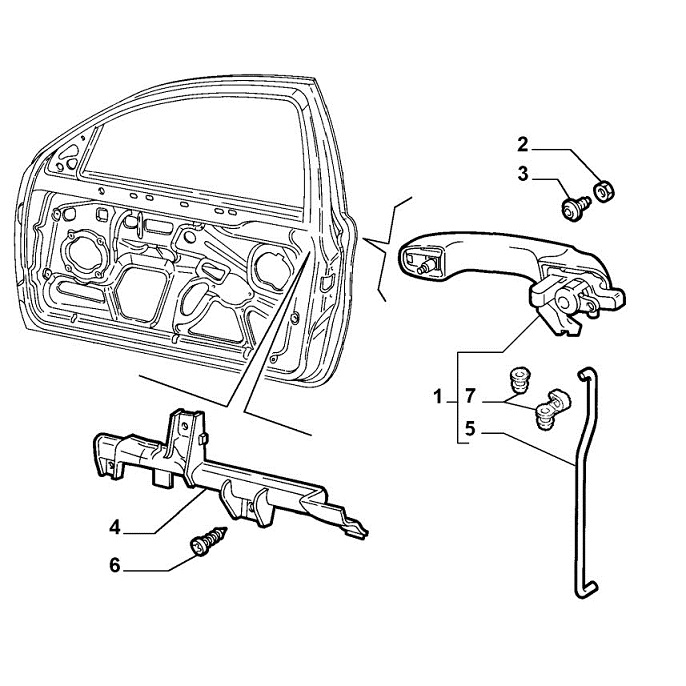 2
3
1
7
5
4
6