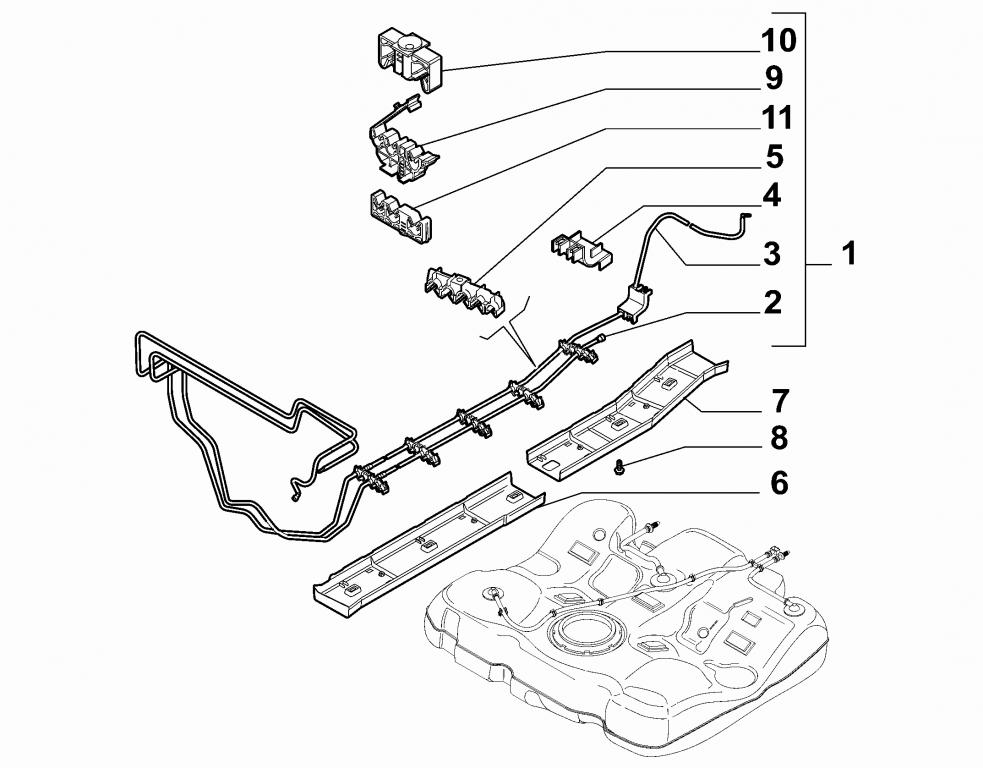 10
9
11
5
4
3
1
2
7
8
6