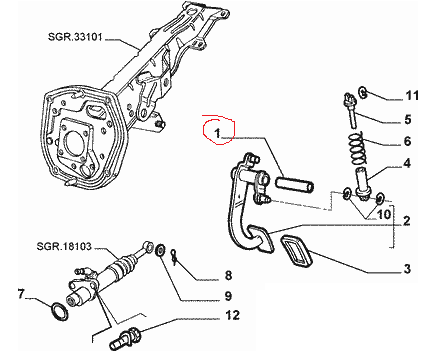 SGR.33101

11

5

1

6

4

10

2

SGR.18103

3

8

7

9

12