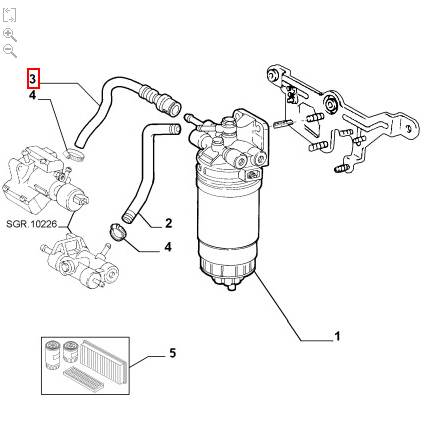 3
4
SGR. 10226
2
4
1
5