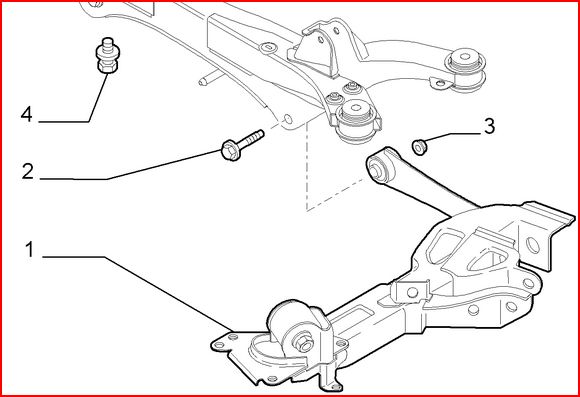 4

3

2

1