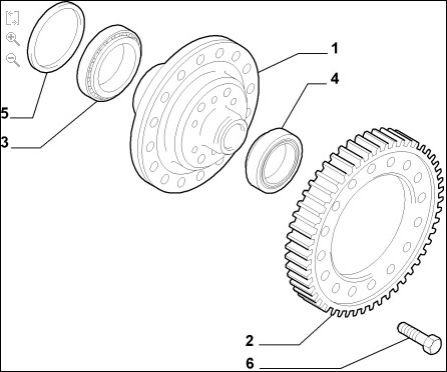 1
4
5
3
2
6