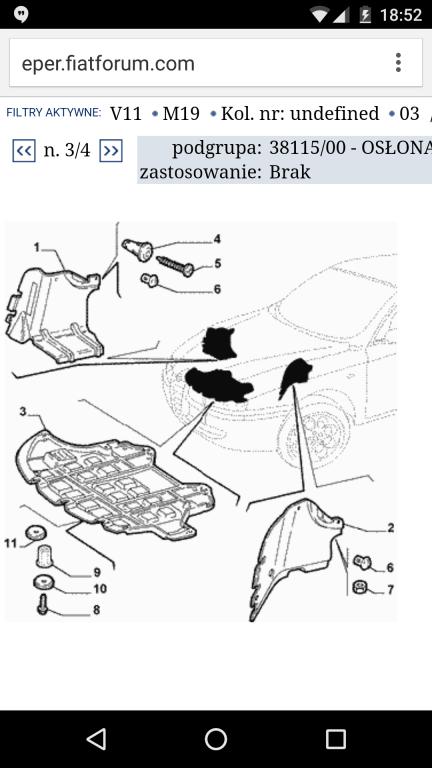 18:52

eper.fiatforum.com

FILTRY AKTYWNE: V11 • M19 • Kol. nr: undefined • 03

<< n. 3/4 >>

podgrupa: 38115/00 - OSŁONA
zastosowanie: Brak

1
4
5
6
3
11
9
10
8
2
6
7