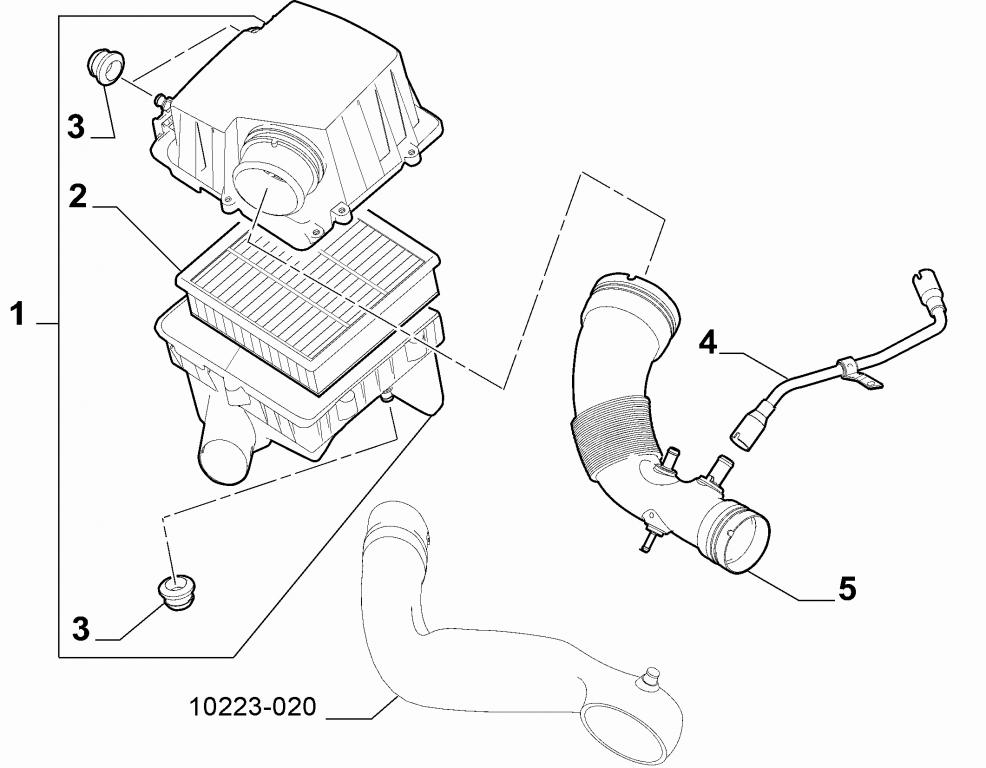 3
2
1
4
5
3
10223-020