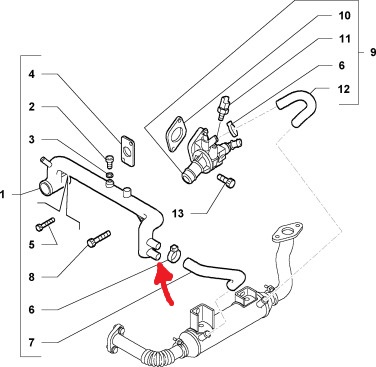 10
11
9
6
12
4
2
3
1
13
5
8
6
7