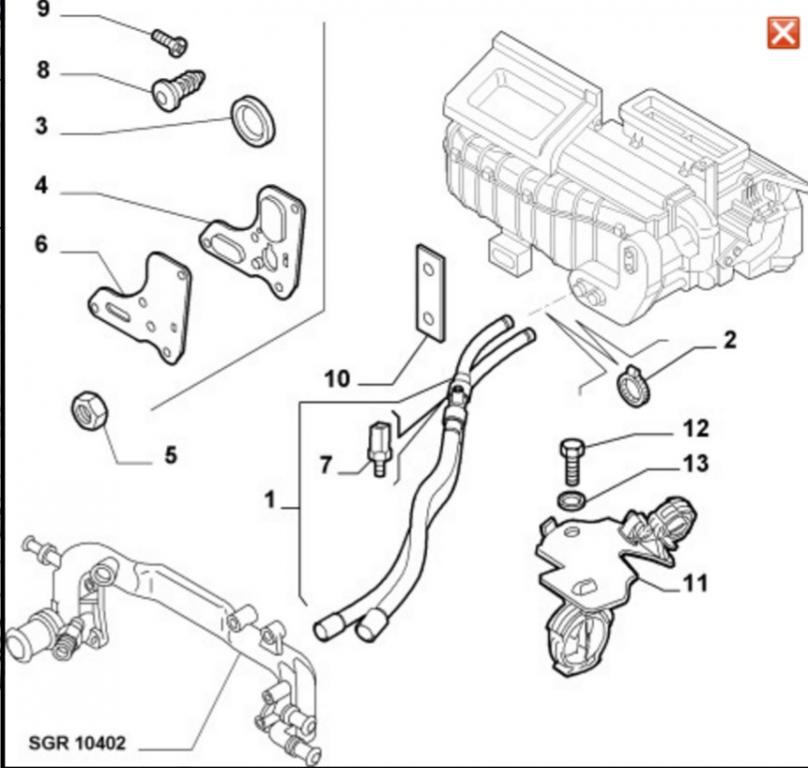 9
8
3
4
6
5
10
7
1
2
12
13
11
SGR 10402