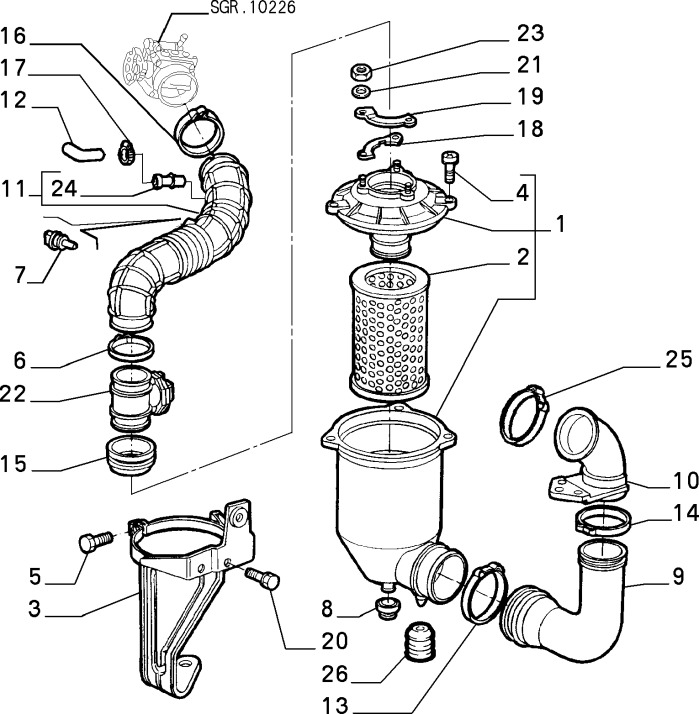 SGR.10226
16
17
12
11
24
7
6
22
15
5
3
23
21
19
18
4
1
2
25
10
14
9
8
20
26
13