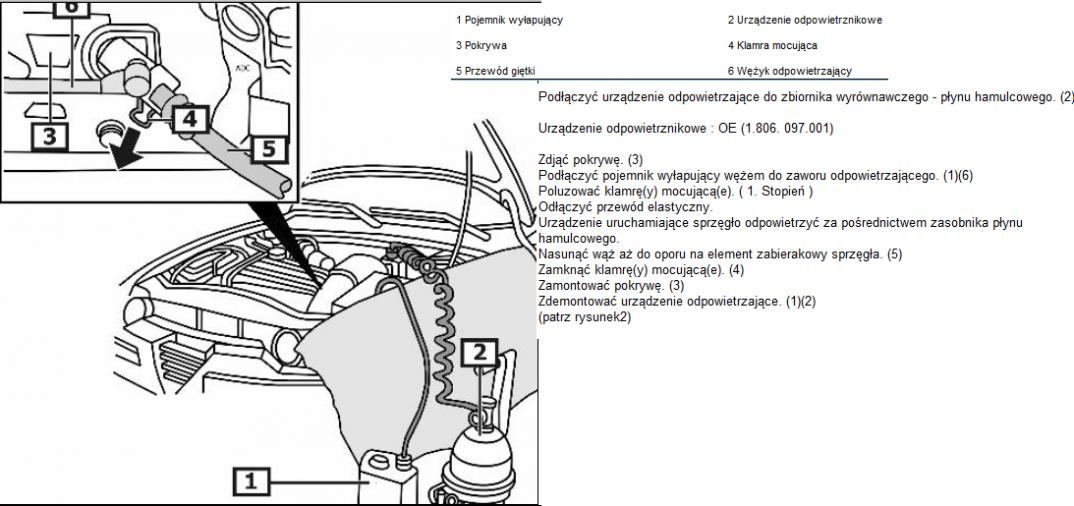 6

3

4

5

2

1

| 1 Pojemnik wyłapujący | 2 Urządzenie odpowietrznikowe |
|---|---|
| 3 Pokrywa | 4 Klamra mocująca |
| 5 Przewód giętki | 6 Wężyk odpowietrzający |

Podłączyć urządzenie odpowietrzające do zbiornika wyrównawczego - płynu hamulcowego. (2)

Urządzenie odpowietrznikowe : OE (1.806. 097.001)

Zdjąć pokrywę. (3)
Podłączyć pojemnik wyłapujący wężem do zaworu odpowietrzającego. (1)(6)
Poluzować klamrę(y) mocującą(e). ( 1. Stopień )
Odłączyć przewód elastyczny.
Urządzenie uruchamiające sprzęgło odpowietrzyć za pośrednictwem zasobnika płynu hamulcowego.
Nasunąć wąż aż do oporu na element zabierakowy sprzęgła. (5)
Zamknąć klamrę(y) mocującą(e). (4)
Zamontować pokrywę. (3)
Zdemontować urządzenie odpowietrzające. (1)(2)
(patrz rysunek2)