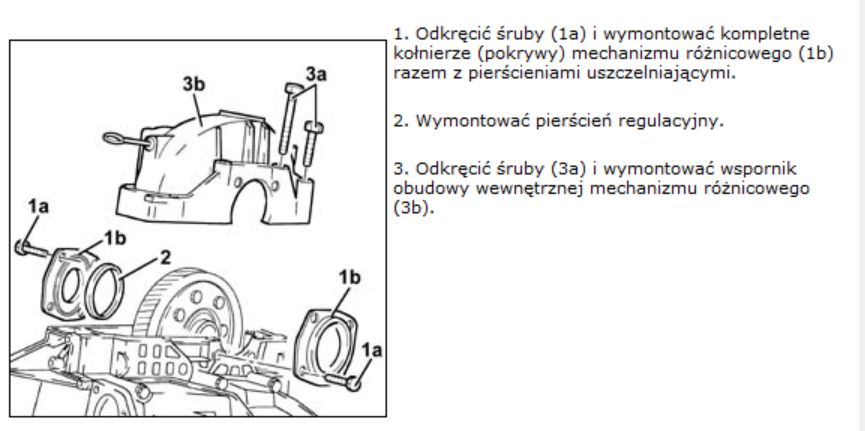 3b
3a
1a
1b
2
1b
1a

1. Odkręcić śruby (1a) i wymontować kompletne kołnierze (pokrywy) mechanizmu różnicowego (1b) razem z pierścieniami uszczelniającymi.

2. Wymontować pierścień regulacyjny.

3. Odkręcić śruby (3a) i wymontować wspornik obudowy wewnętrznej mechanizmu różnicowego (3b).