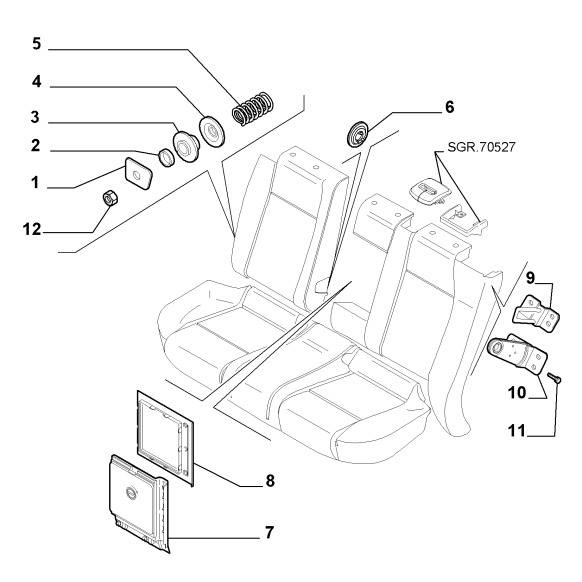 5
4
3
2
1
12
6
SGR.70527
9
10
11
8
7