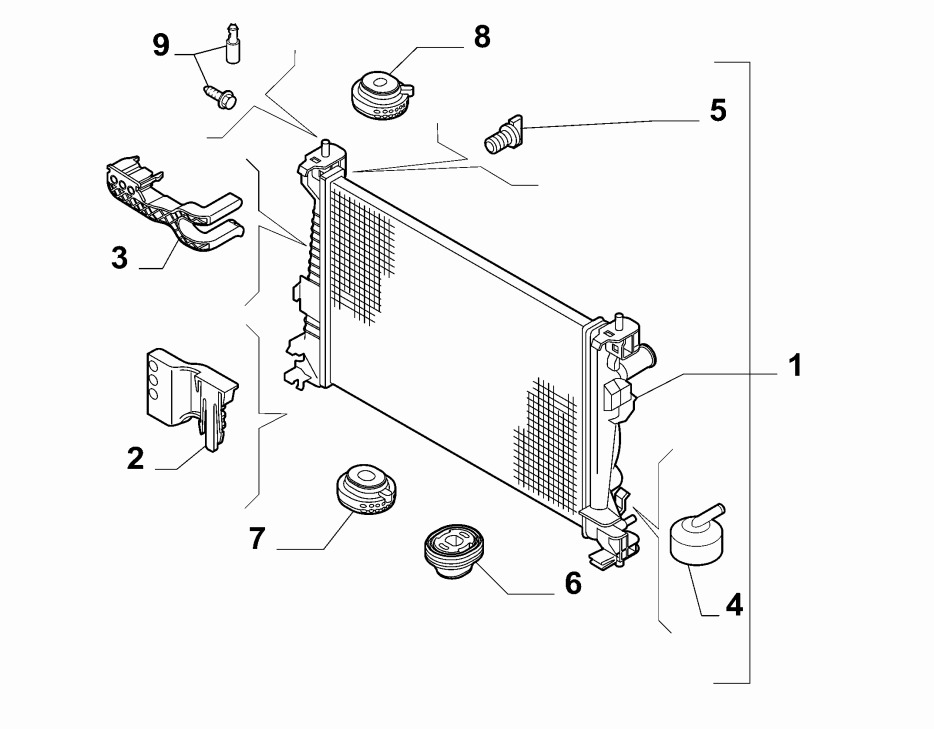 9
8
5
3
1
2
7
6
4