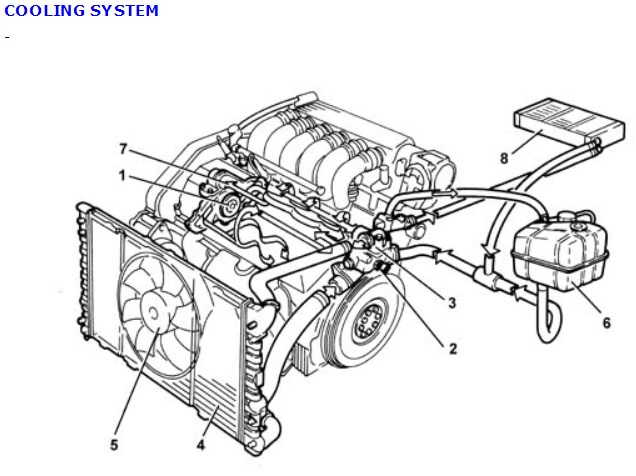 COOLING SYSTEM

-

7
1
8
3
6
2
5
4