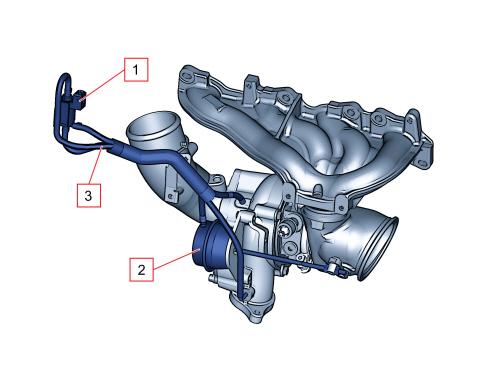 1
3
2