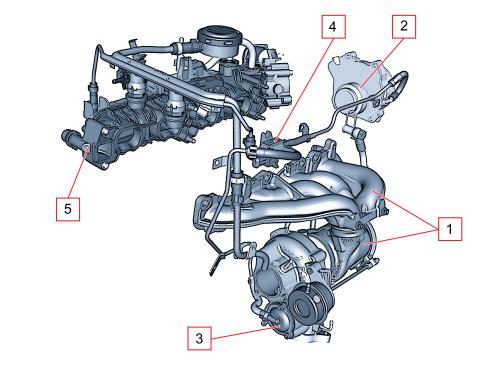 4
2
5
1
3