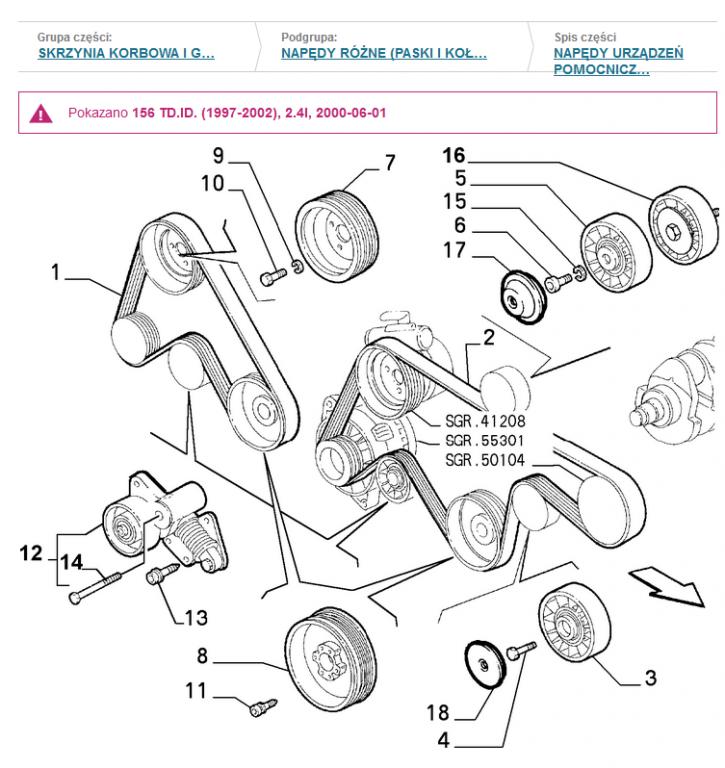 Grupa części:
SKRZYNIA KORBOWA I G...

Podgrupa:
NAPĘDY RÓŻNE (PASKI I KOŁ...

Spis części
NAPĘDY URZĄDZEŃ POMOCNICZ...

Pokazano 156 TD.ID. (1997-2002), 2.4l, 2000-06-01

9
10
7
16
5
15
6
17
1
2
SGR.41208
SGR.55301
SGR.50104
12
14
13
8
11
18
4
3