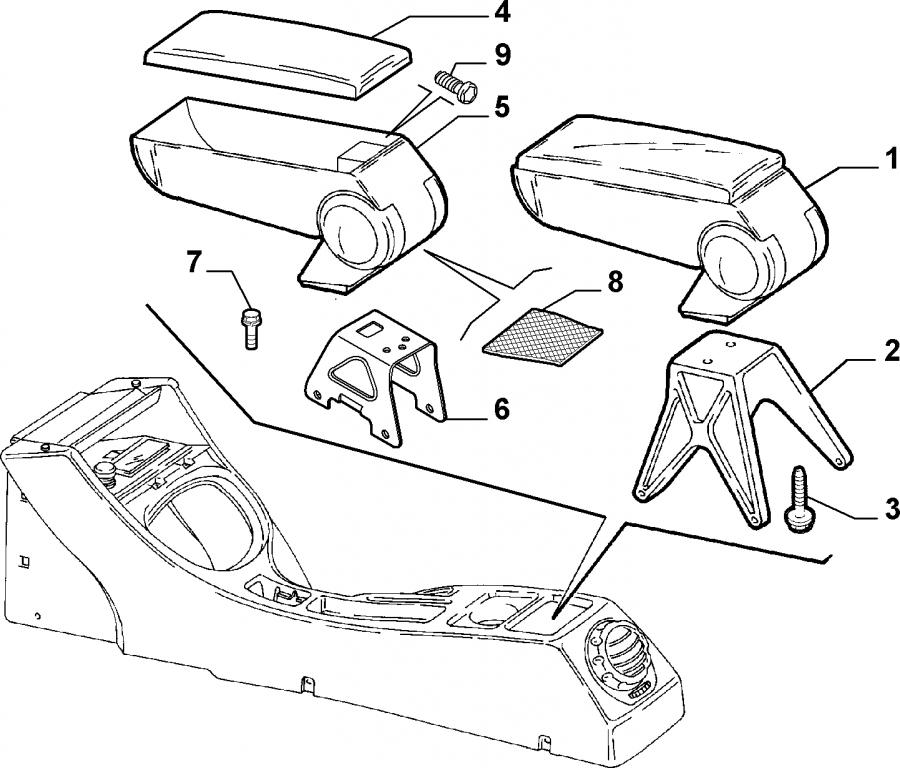 4
9
5
1
7
8
2
6
3