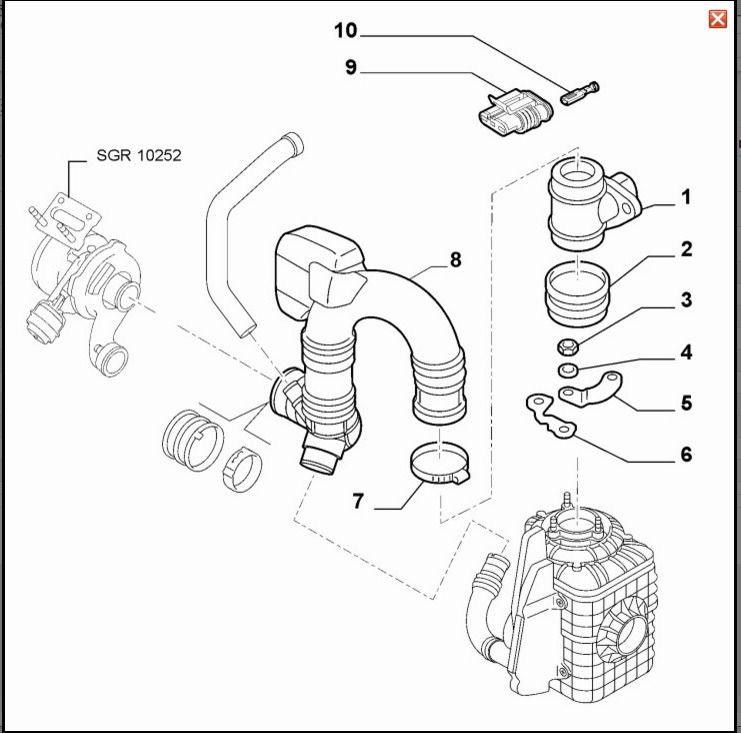 10
9
SGR 10252
1
2
8
3
4
5
6
7