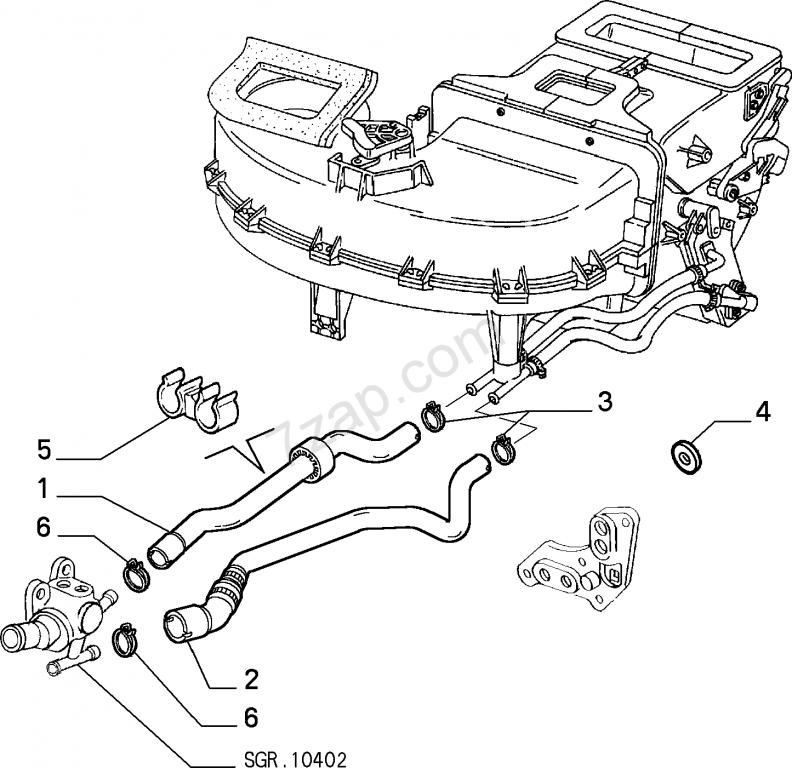 7zap.com

3

4

5

1

6

2

6

SGR.10402