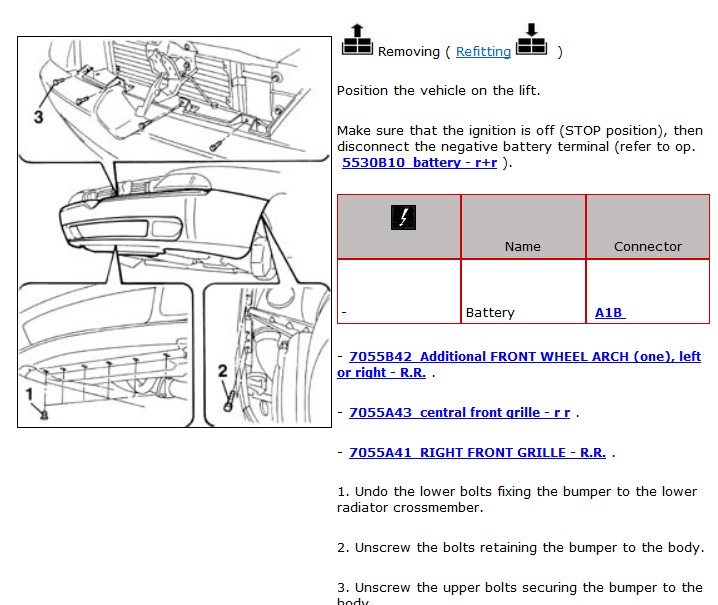 3

1

2

Removing ( Refitting )

Position the vehicle on the lift.

Make sure that the ignition is off (STOP position), then disconnect the negative battery terminal (refer to op. 5530B10 battery - r+r ).

| | Name | Connector |
|---|---|---|
| - | Battery | A1B |

- 7055B42 Additional FRONT WHEEL ARCH (one), left or right - R.R. .

- 7055A43 central front grille - r r .

- 7055A41 RIGHT FRONT GRILLE - R.R. .

1. Undo the lower bolts fixing the bumper to the lower radiator crossmember.

2. Unscrew the bolts retaining the bumper to the body.

3. Unscrew the upper bolts securing the bumper to the body.