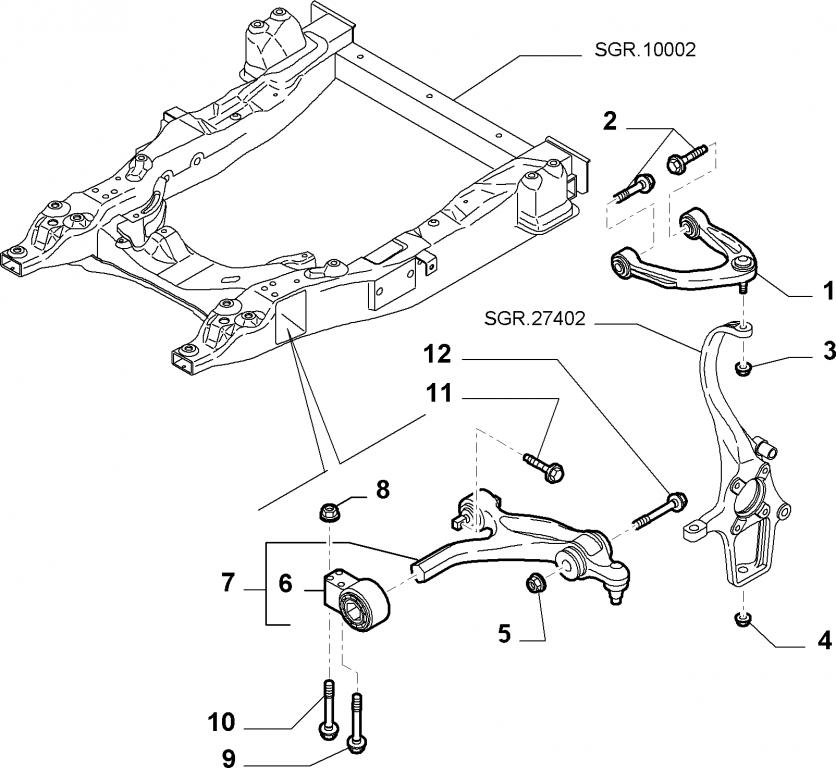 SGR.10002
2
1
SGR.27402
3
12
11
8
7
6
5
4
10
9