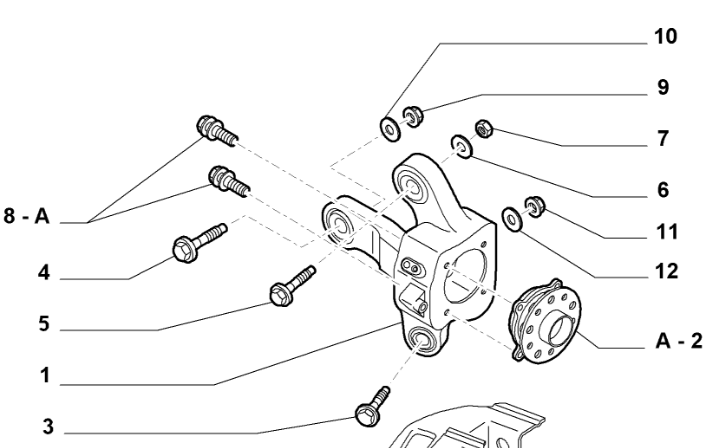 10
9
7
6
11
12
A - 2
8 - A
4
5
1
3